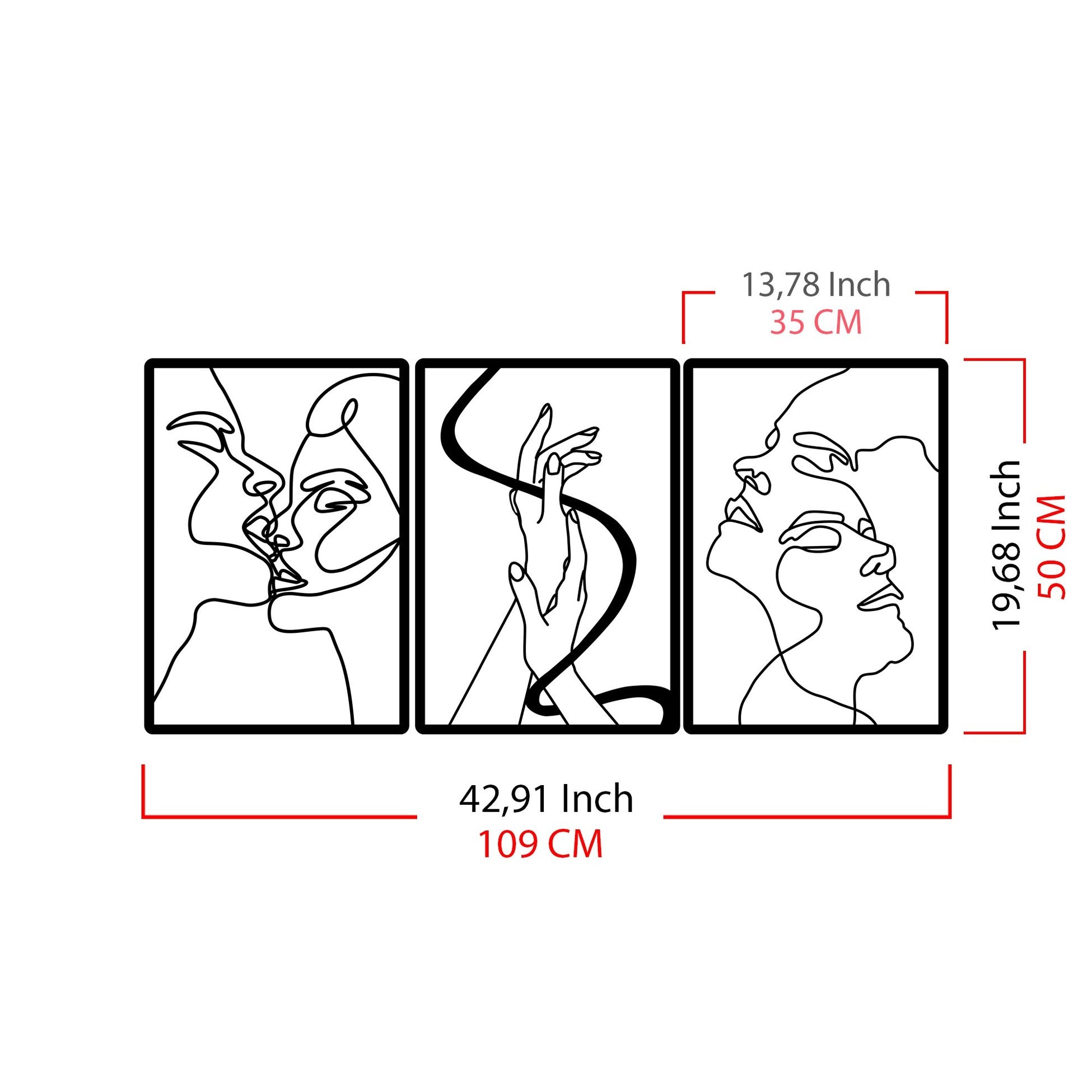 13,78 Inch
35 CM

19,68 Inch
50 CM

42,91 Inch
109 CM