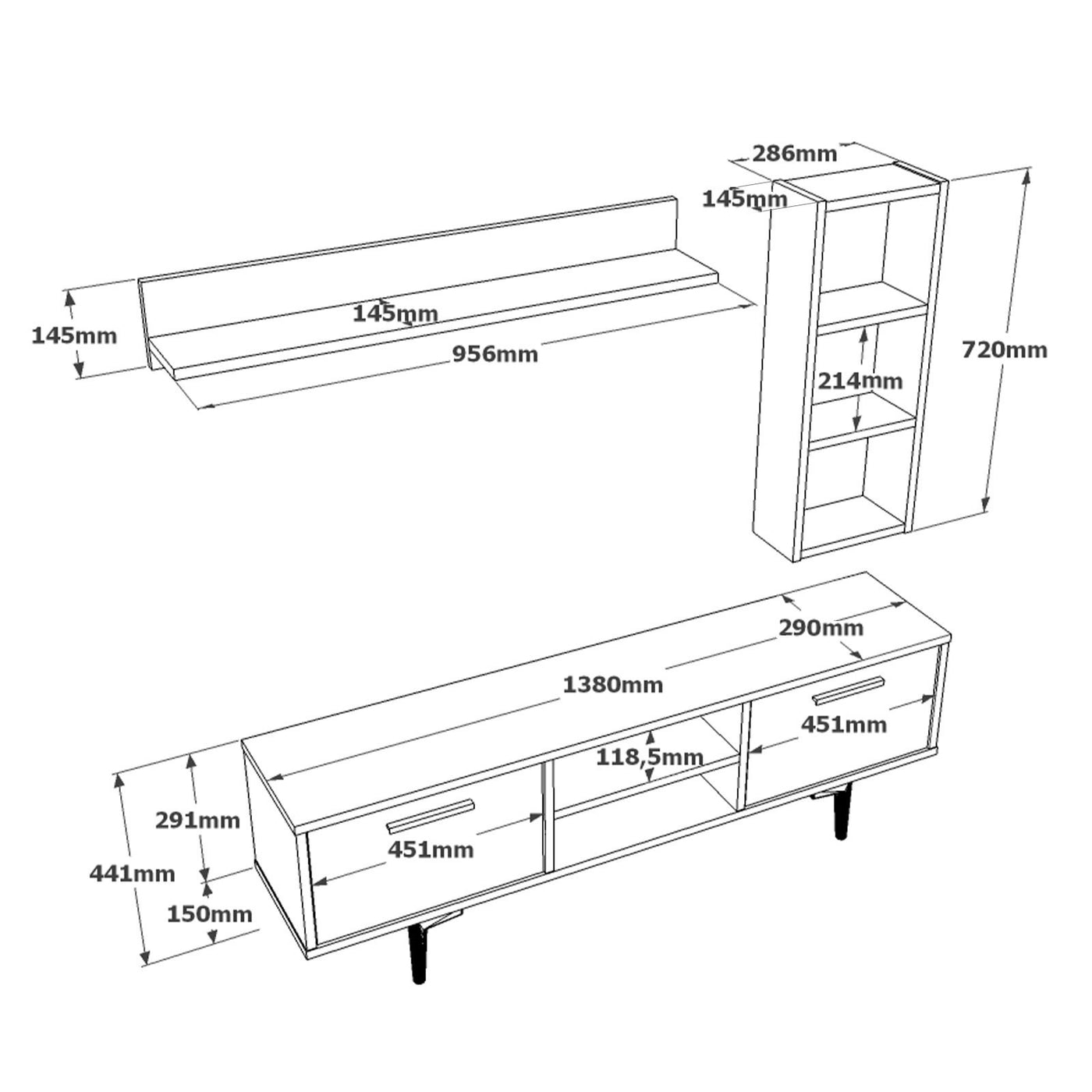 286mm
145mm
145mm
145mm
956mm
214mm
720mm
290mm
1380mm
451mm
118,5mm
291mm
451mm
441mm
150mm