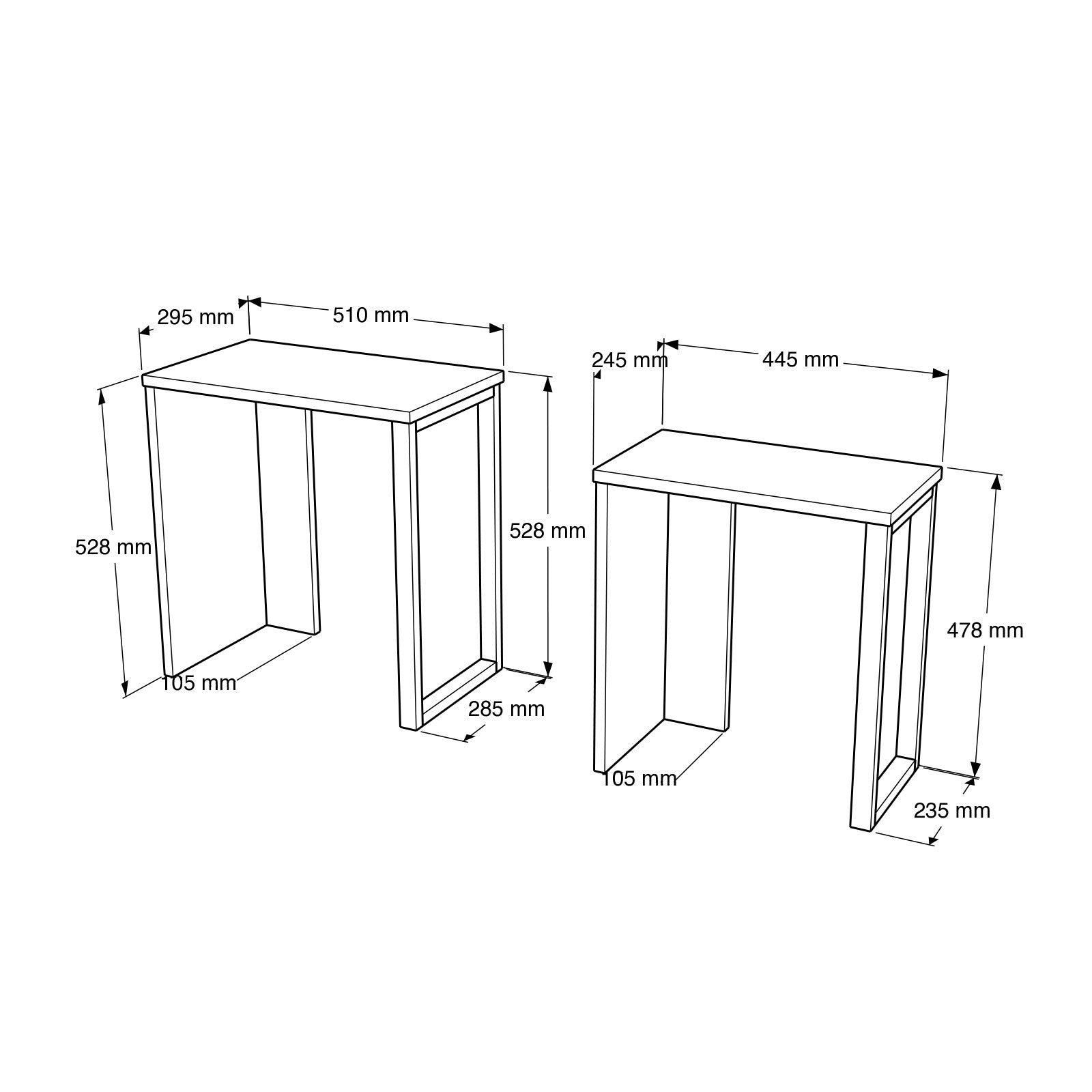 295 mm
510 mm
528 mm
528 mm
105 mm
285 mm
245 mm
445 mm
478 mm
105 mm
235 mm