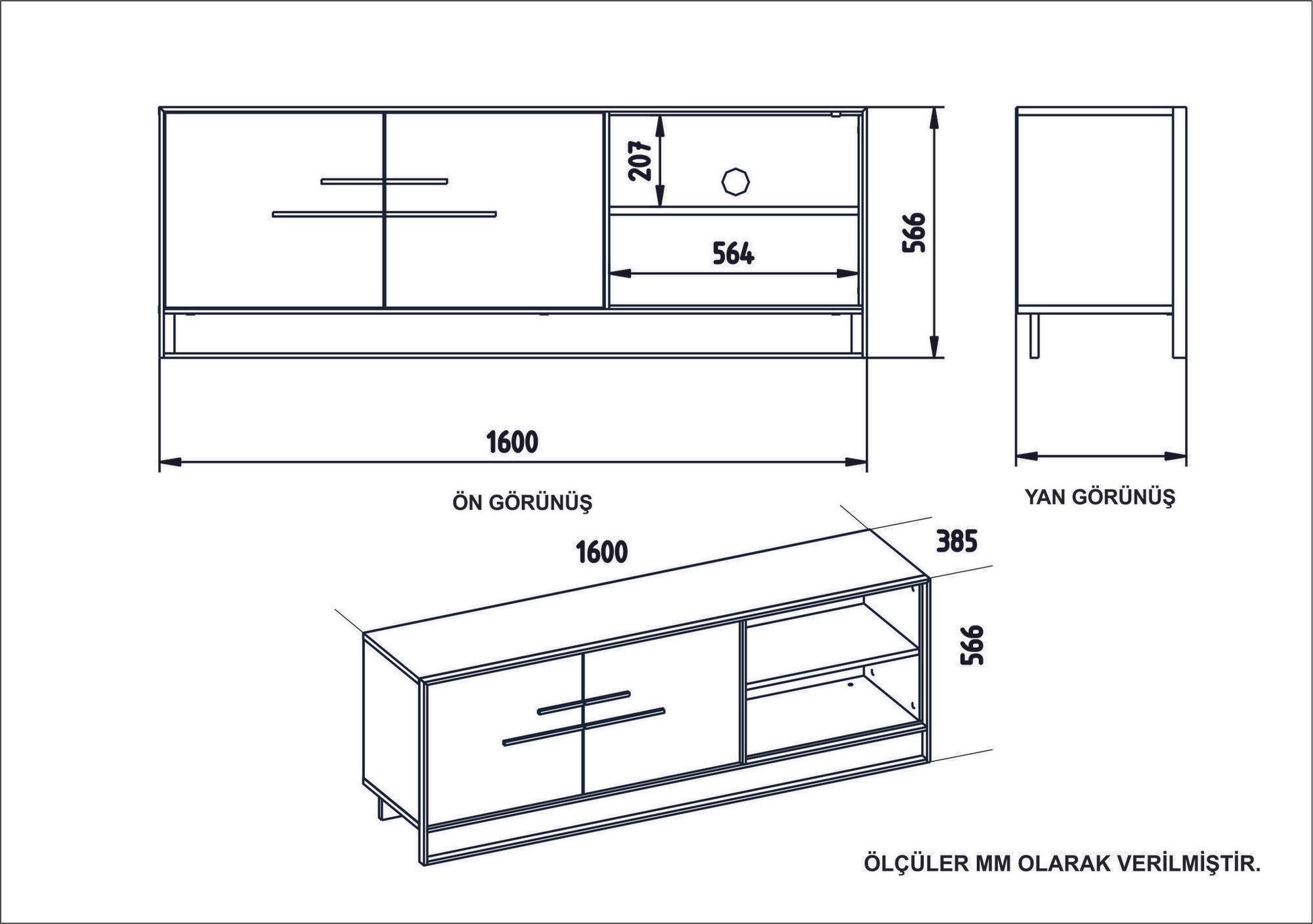 207

564

566

1600

ÖN GÖRÜNÜŞ

YAN GÖRÜNÜŞ

1600

385

566

ÖLÇÜLER MM OLARAK VERİLMİŞTİR.