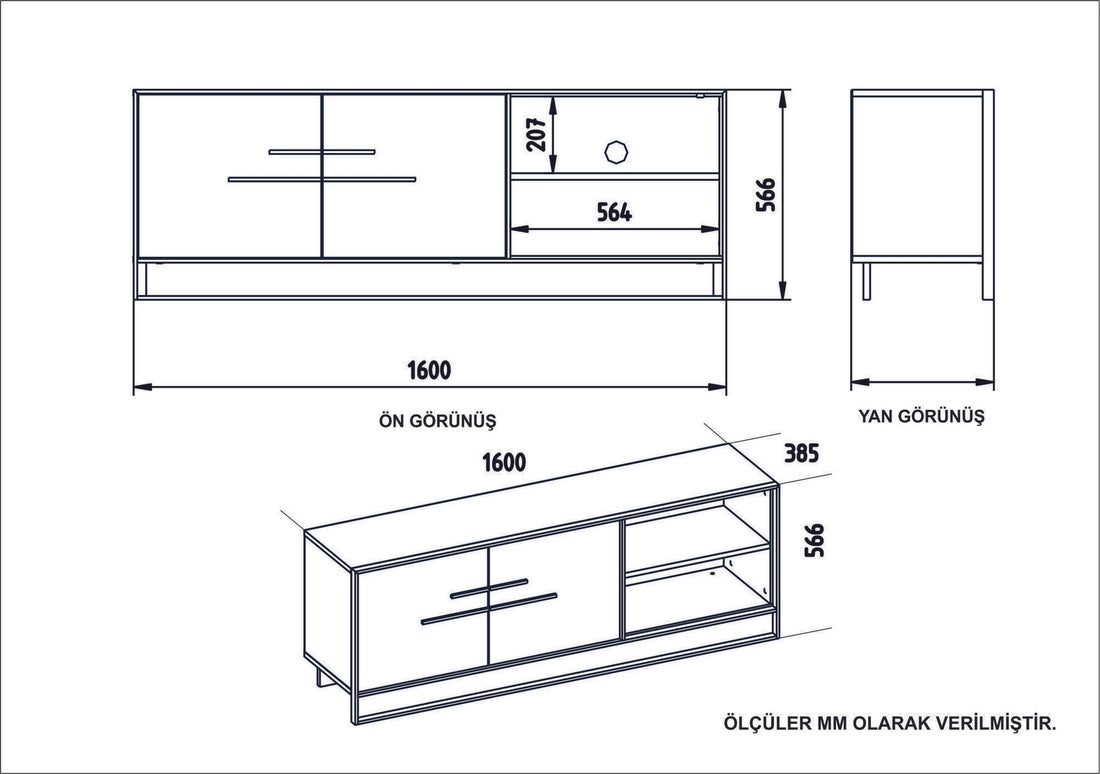 207

564

566

1600

ÖN GÖRÜNÜŞ

YAN GÖRÜNÜŞ

1600

385

566

ÖLÇÜLER MM OLARAK VERİLMİŞTİR.