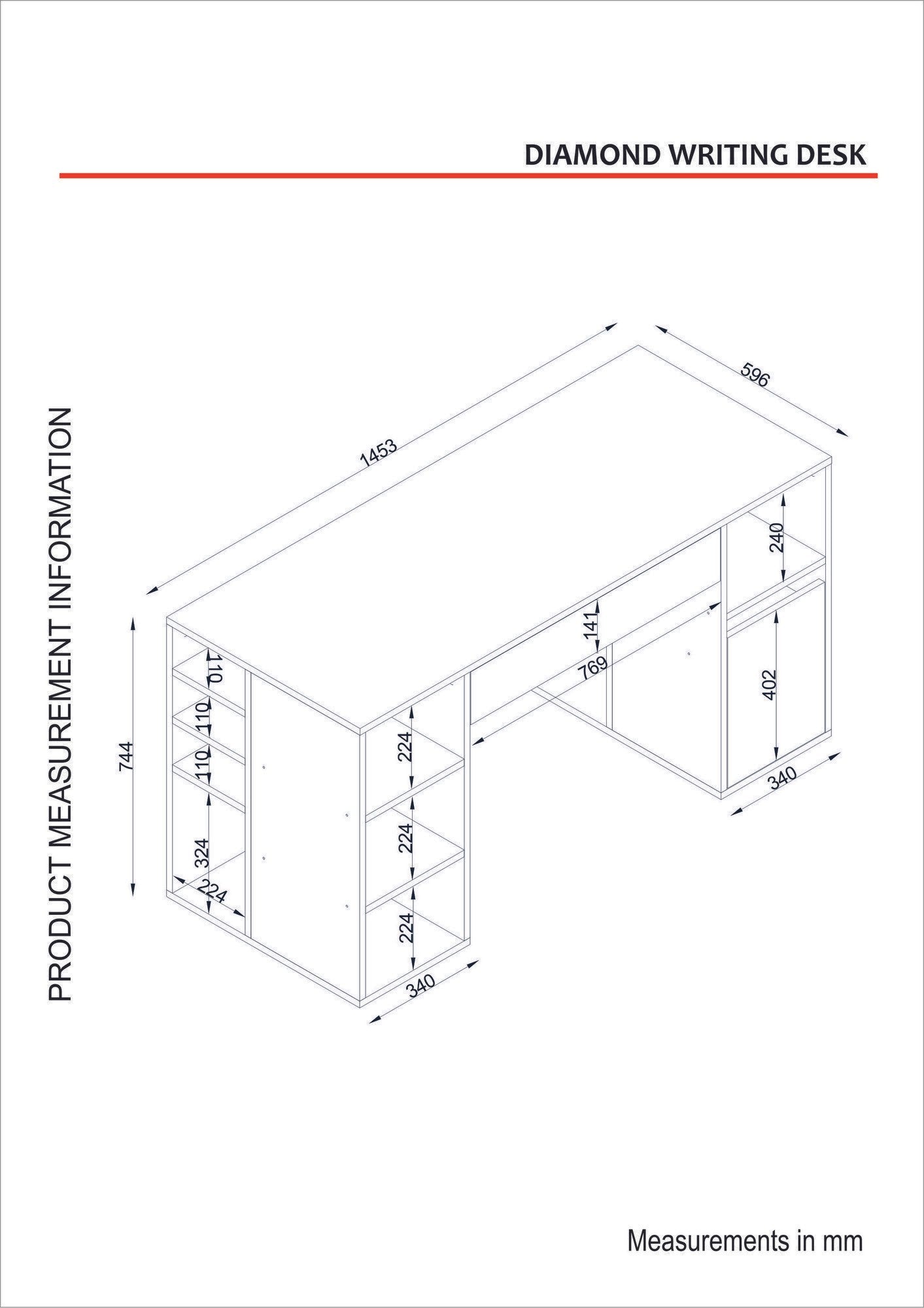 DIAMOND WRITING DESK

PRODUCT MEASUREMENT INFORMATION

1453

596

744

110

110

110

324

224

224

224

224

340

141

769

240

402

340

Measurements in mm