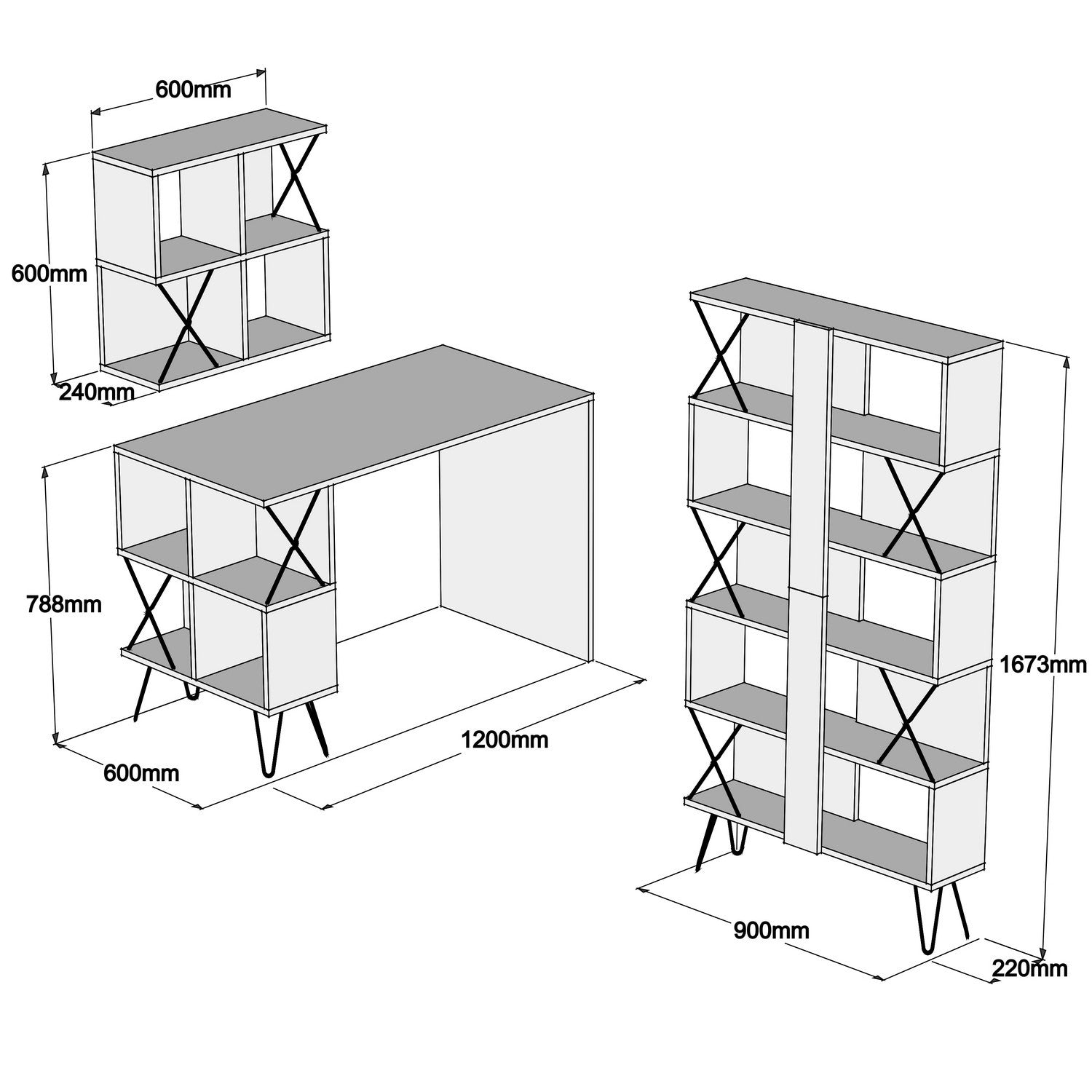 600mm

600mm

240mm

788mm

600mm

1200mm

1673mm

900mm

220mm