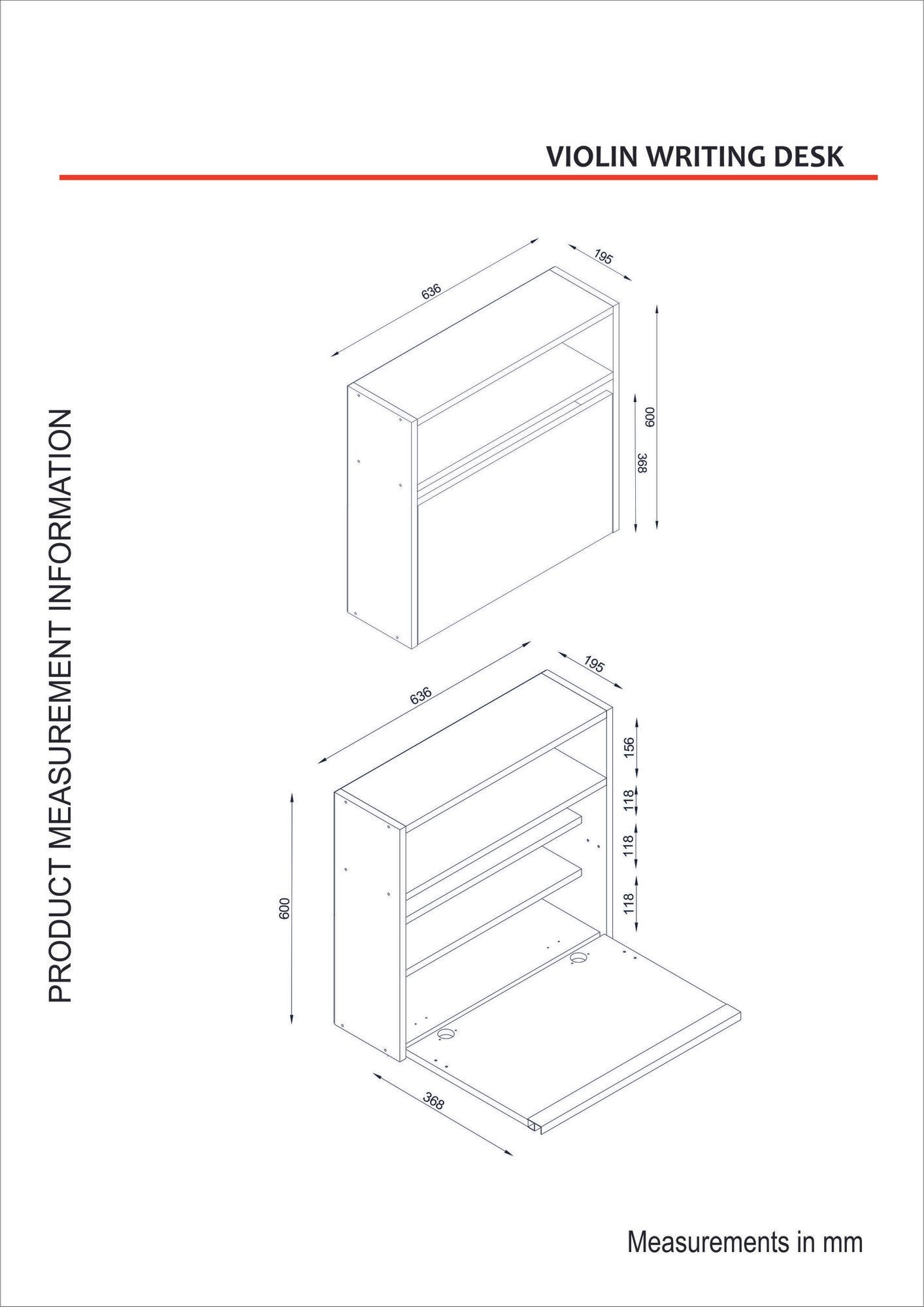 VIOLIN WRITING DESK

PRODUCT MEASUREMENT INFORMATION

636

195

600

368

636

195

156

118

118

118

600

368

Measurements in mm