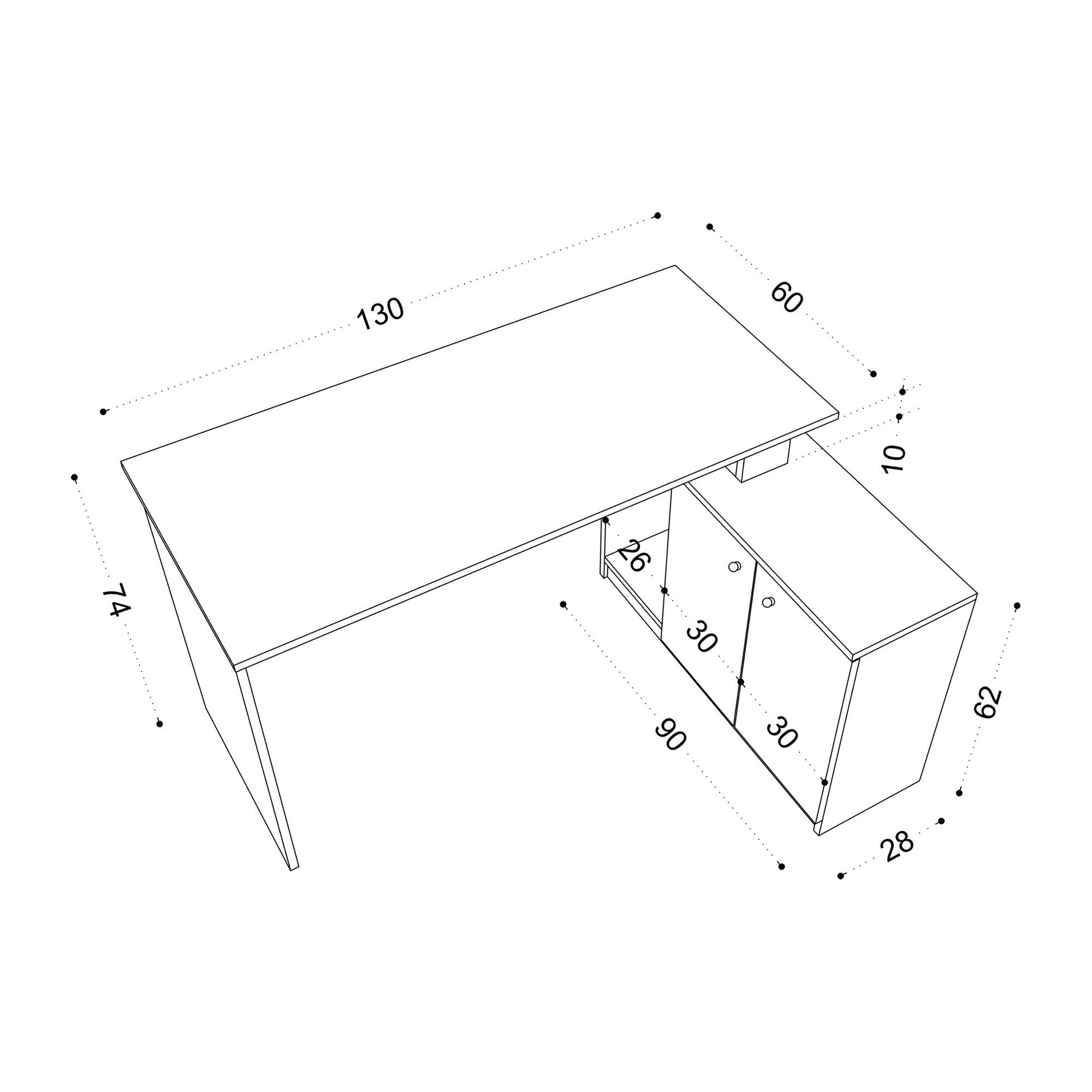 130
60
10
74
26
30
30
90
62
28