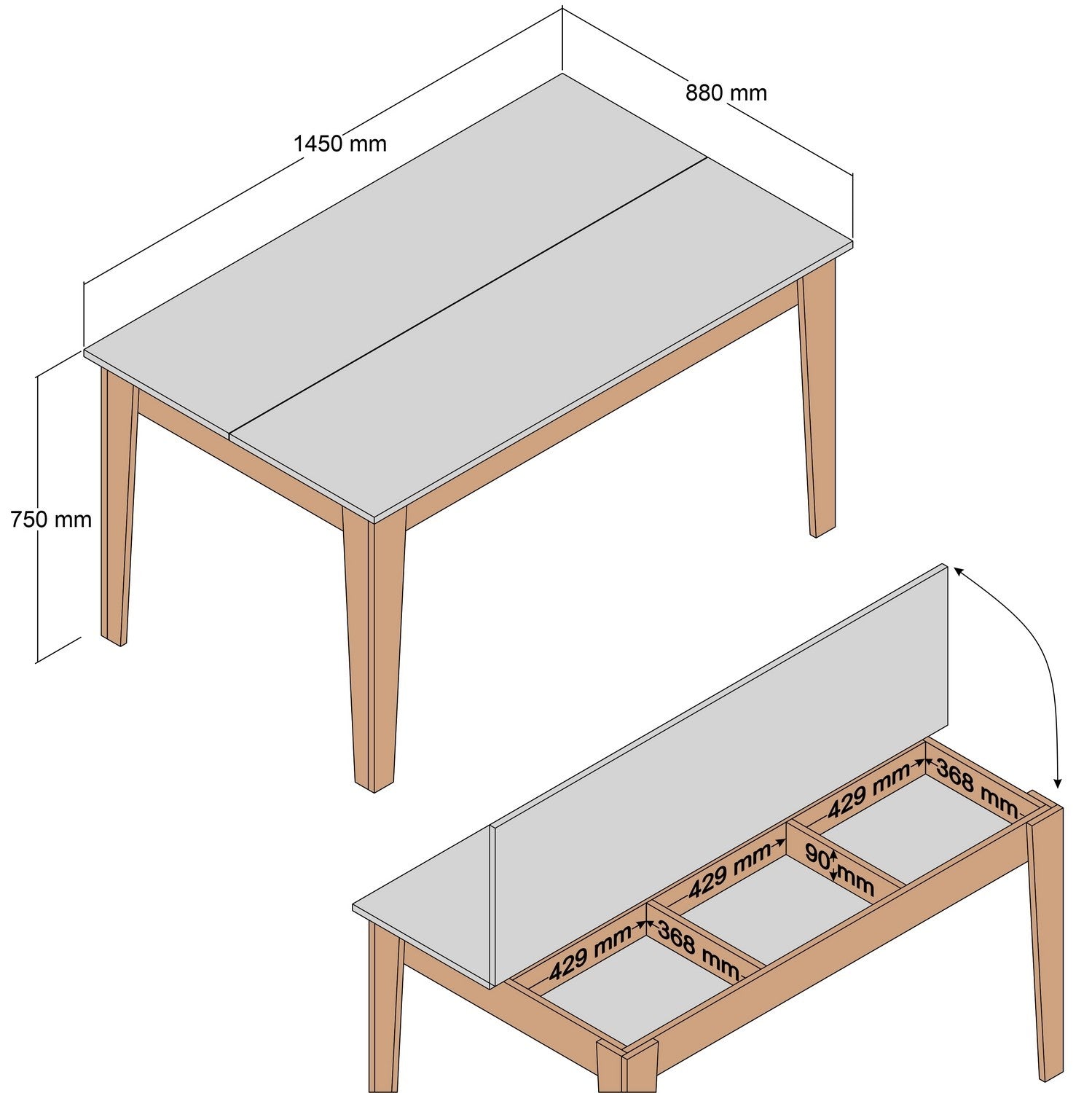 1450 mm

880 mm

750 mm

429 mm

368 mm

429 mm

90 mm

429 mm

368 mm