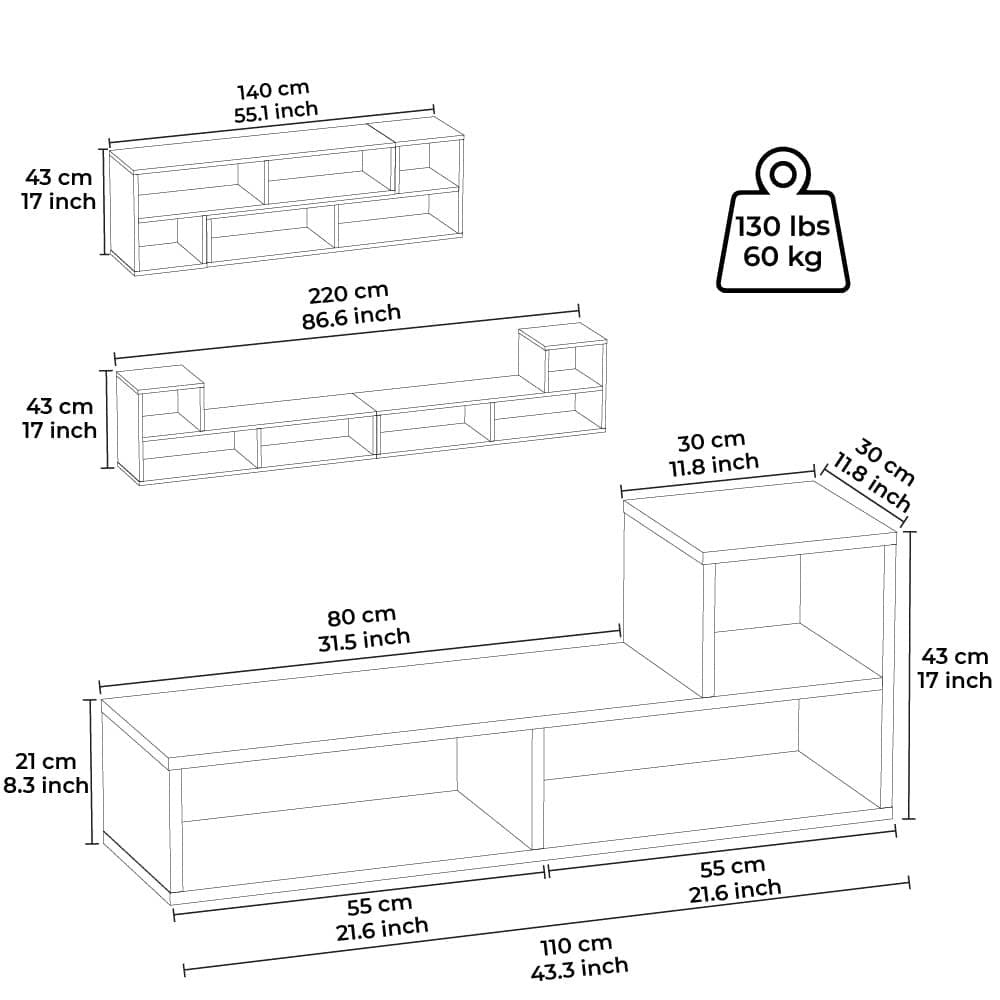 140 cm
55.1 inch

43 cm
17 inch

130 lbs
60 kg

220 cm
86.6 inch

43 cm
17 inch

30 cm
11.8 inch

30 cm
11.8 inch

80 cm
31.5 inch

43 cm
17 inch

21 cm
8.3 inch

55 cm
21.6 inch

55 cm
21.6 inch

110 cm
43.3 inch