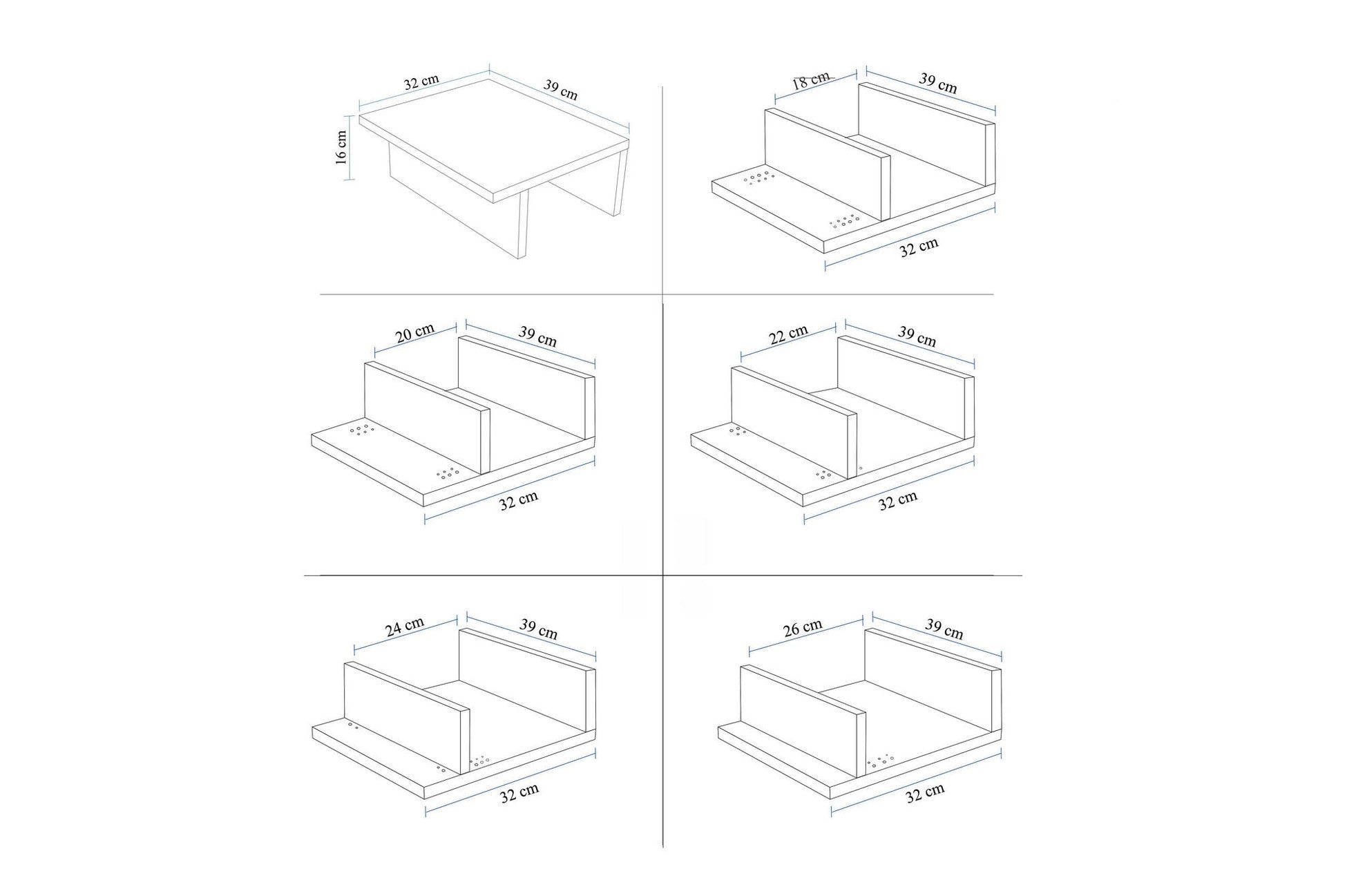 32 cm
39 cm
16 cm

18 cm
39 cm
32 cm

20 cm
39 cm
32 cm

22 cm
39 cm
32 cm

24 cm
39 cm
32 cm

26 cm
39 cm
32 cm