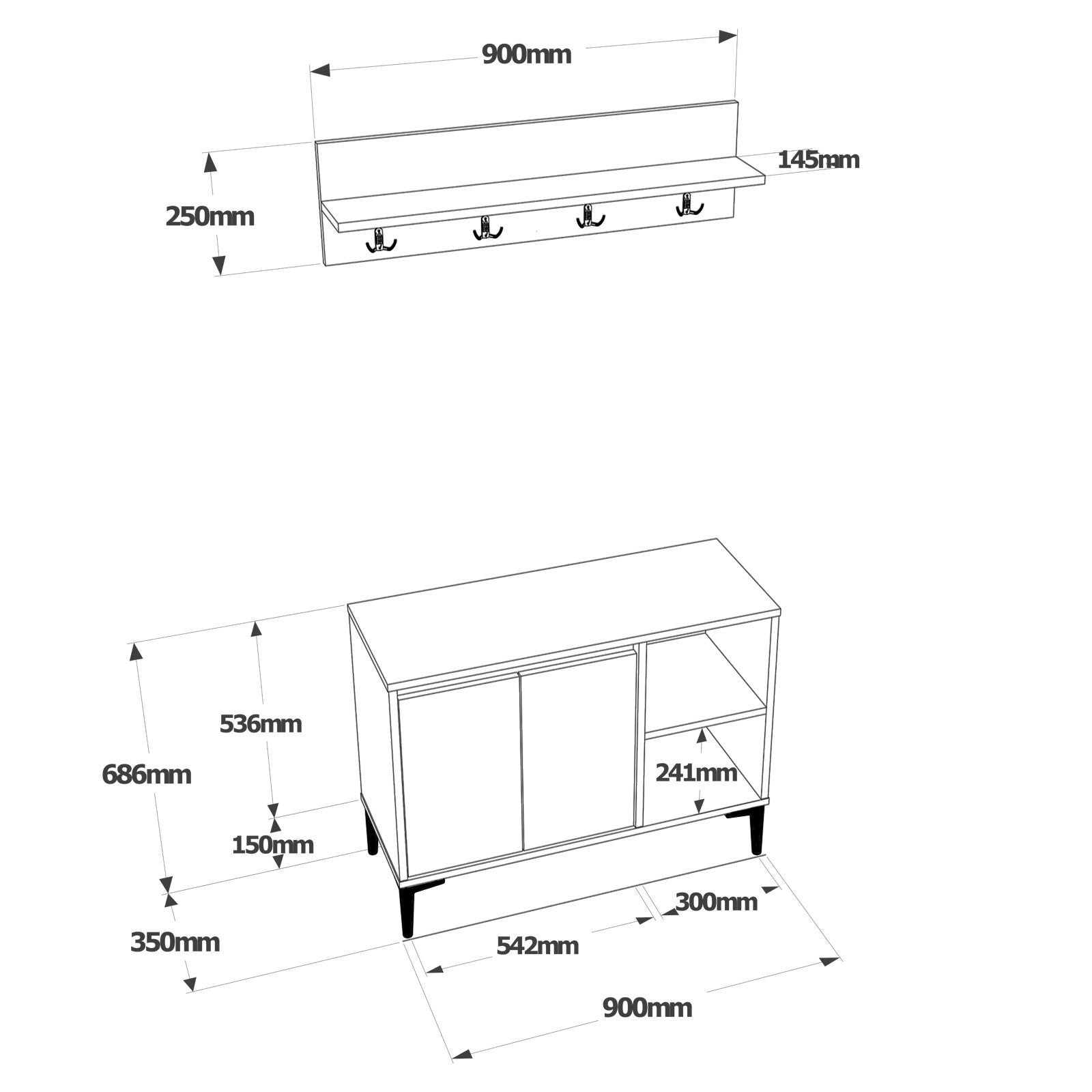 900mm

145mm

250mm

536mm

686mm

241mm

150mm

300mm

350mm

542mm

900mm