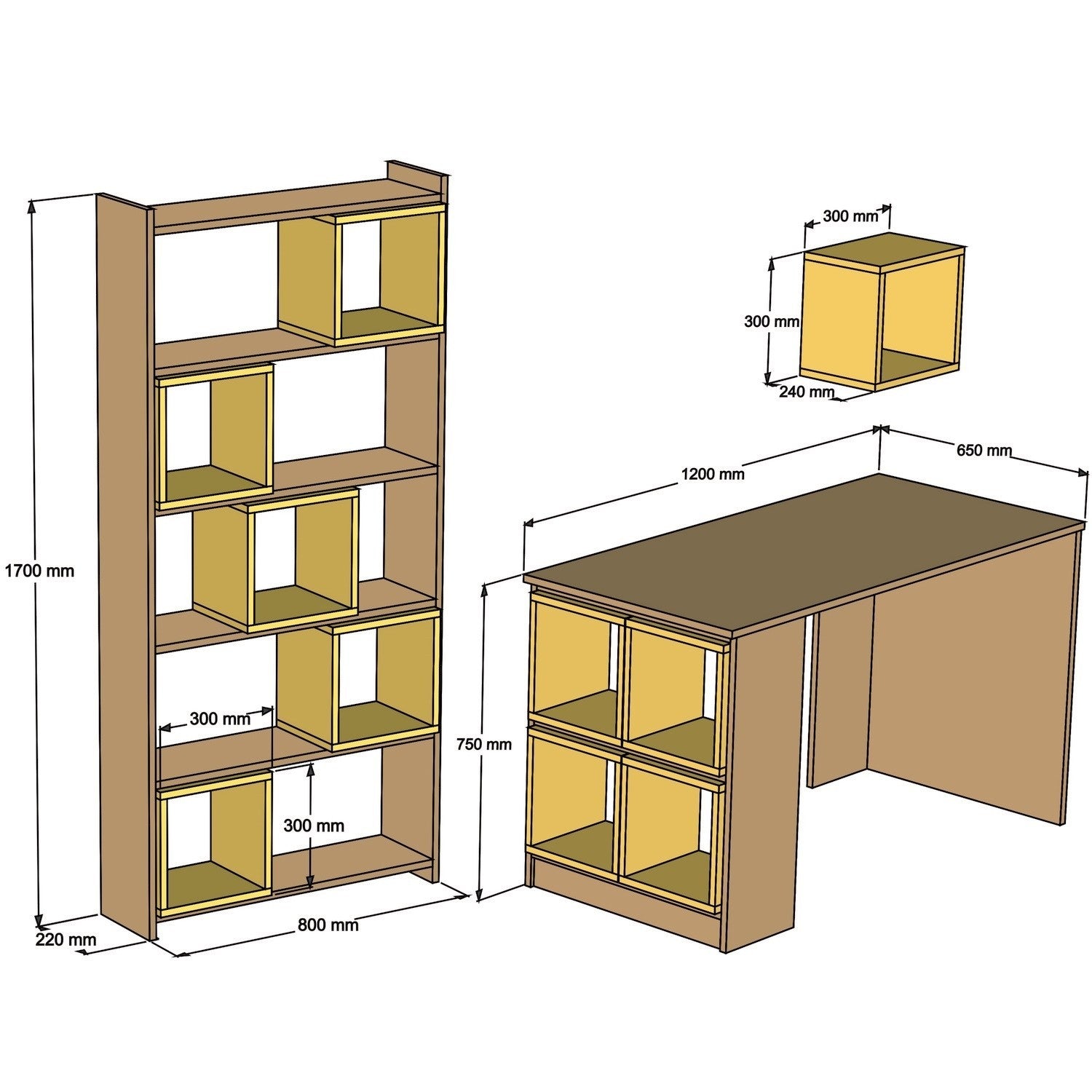 1700 mm

300 mm

300 mm

220 mm

800 mm

300 mm

300 mm

240 mm

1200 mm

650 mm

750 mm