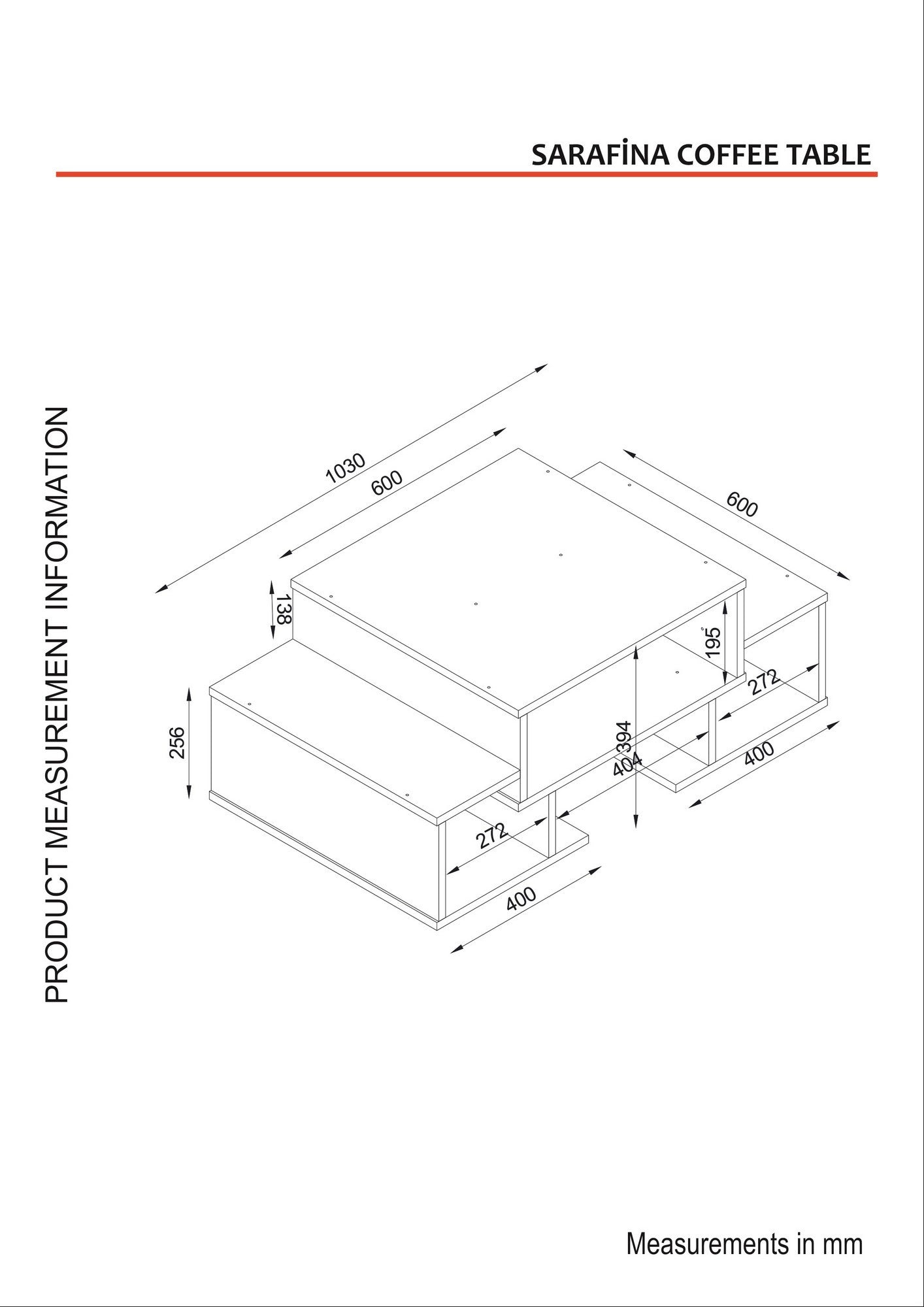 SARAFİNA COFFEE TABLE

PRODUCT MEASUREMENT INFORMATION

1030
600
600
138
195
272
256
394
404
400
272
400

Measurements in mm