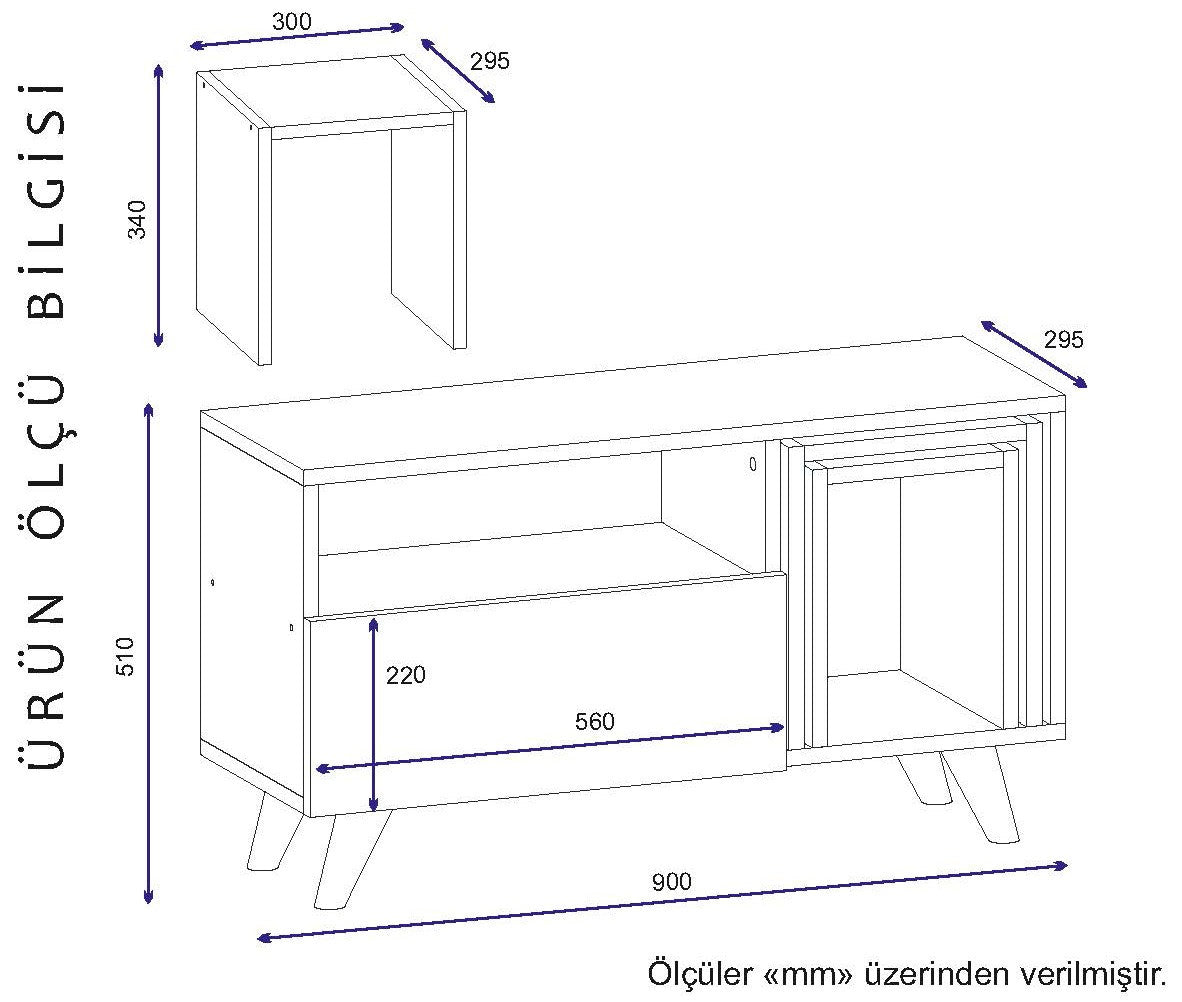 ÜRÜN ÖLÇÜ BİLGİSİ

300
295
340

295
510
220
560
900

Ölçüler «mm» üzerinden verilmiştir.