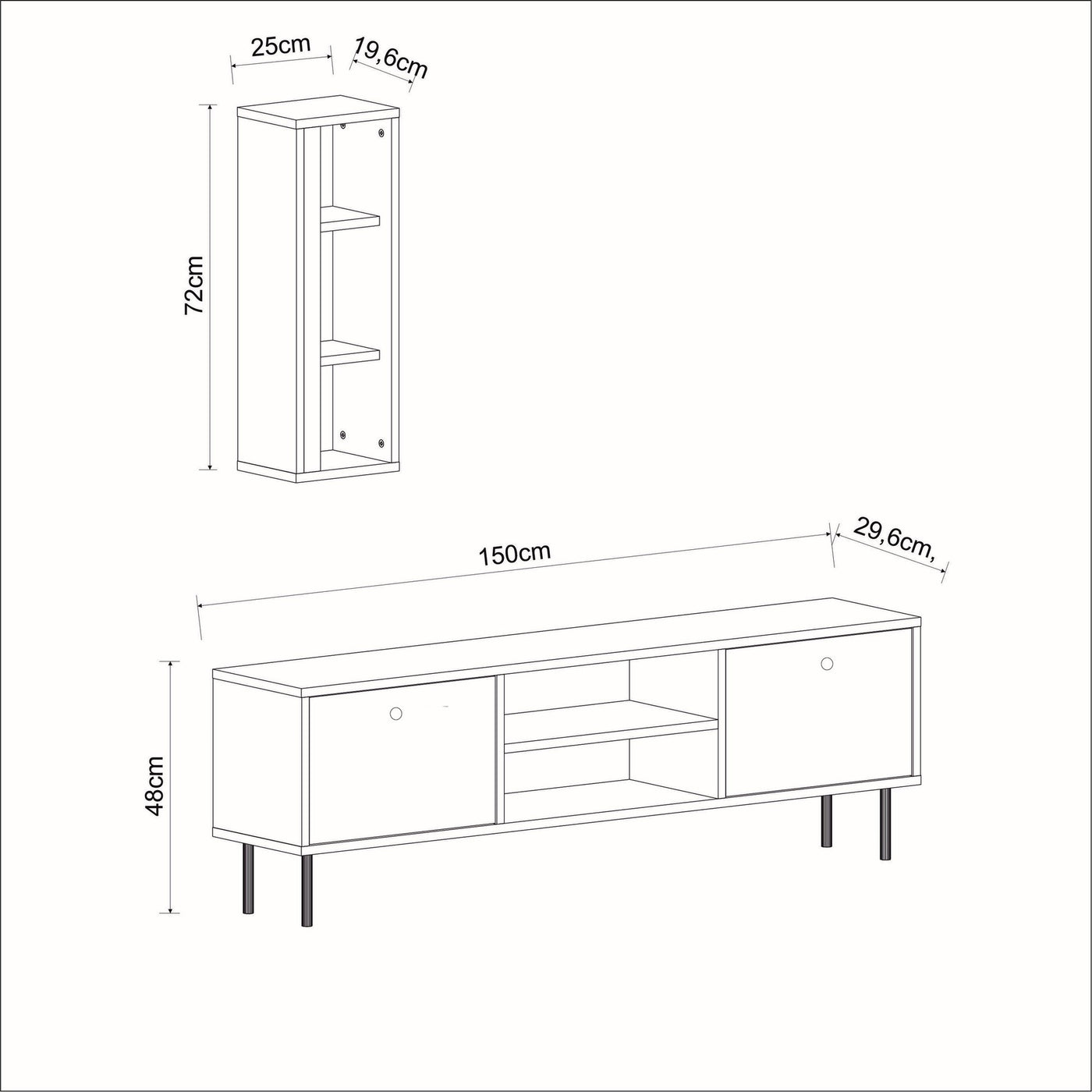 25cm
19,6cm
72cm
150cm
29,6cm,
48cm