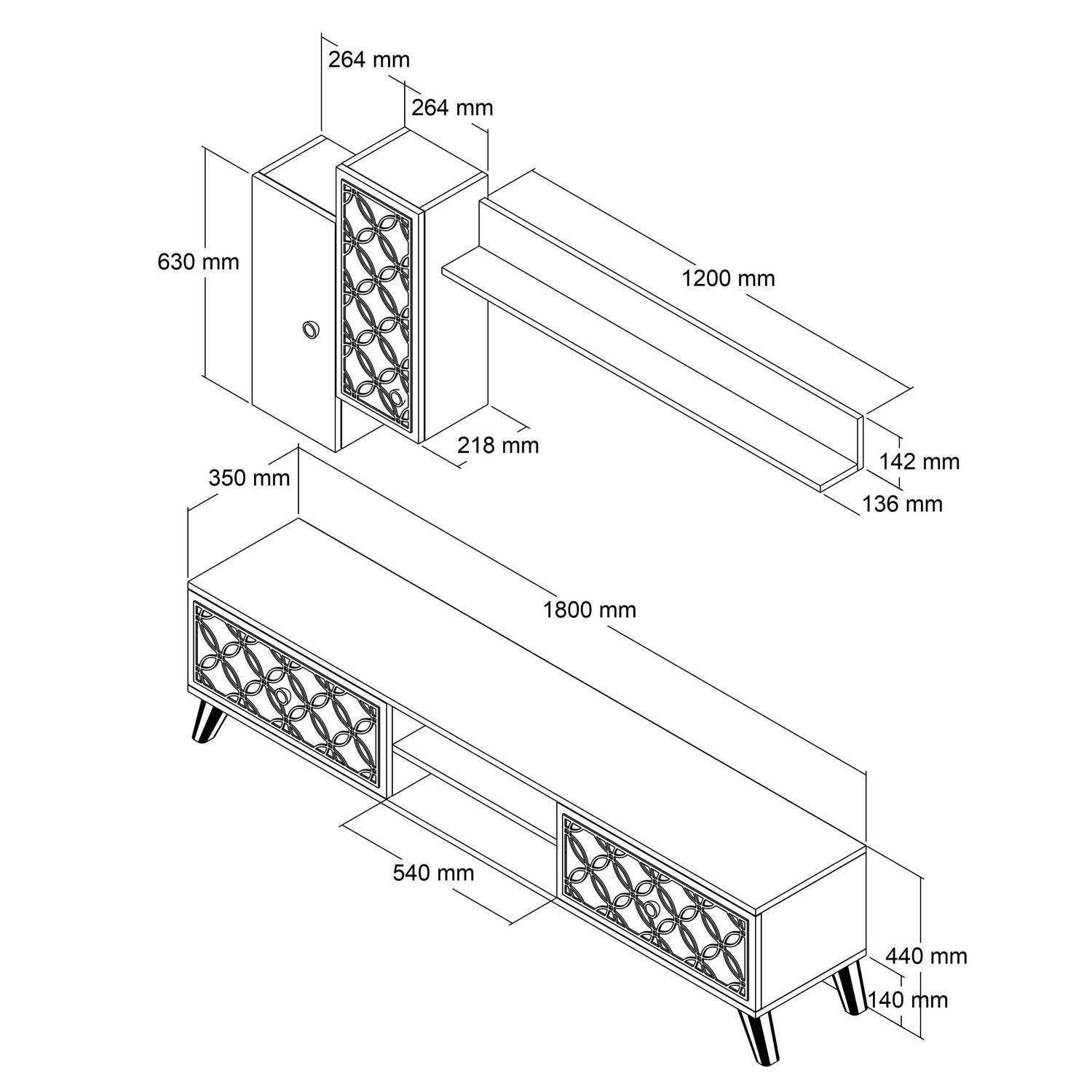 264 mm

264 mm

630 mm

1200 mm

218 mm

142 mm

136 mm

350 mm

1800 mm

540 mm

440 mm

140 mm