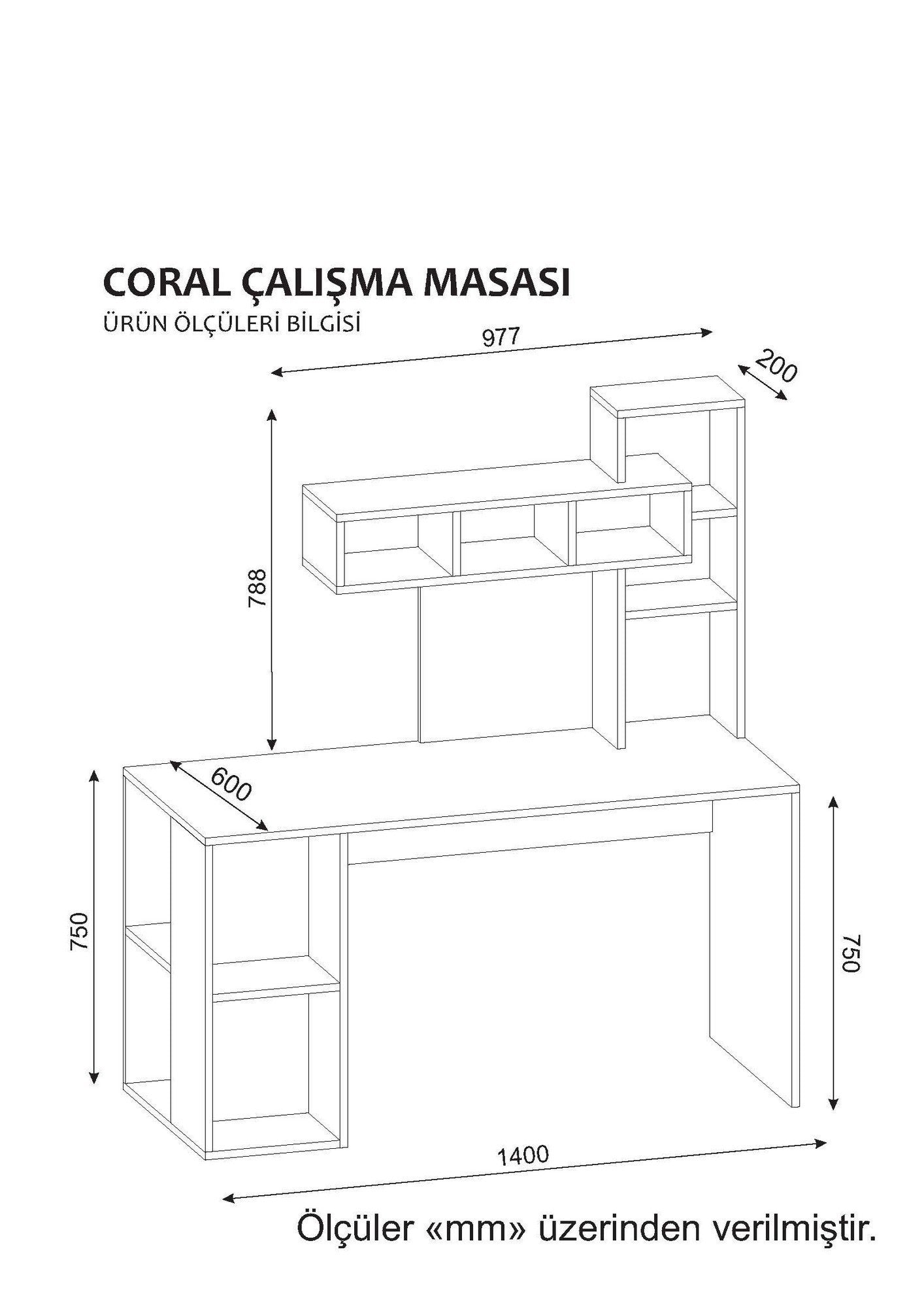 CORAL ÇALIŞMA MASASI

ÜRÜN ÖLÇÜLERİ BİLGİSİ

977

200

788

600

750

750

1400

Ölçüler «mm» üzerinden verilmiştir.