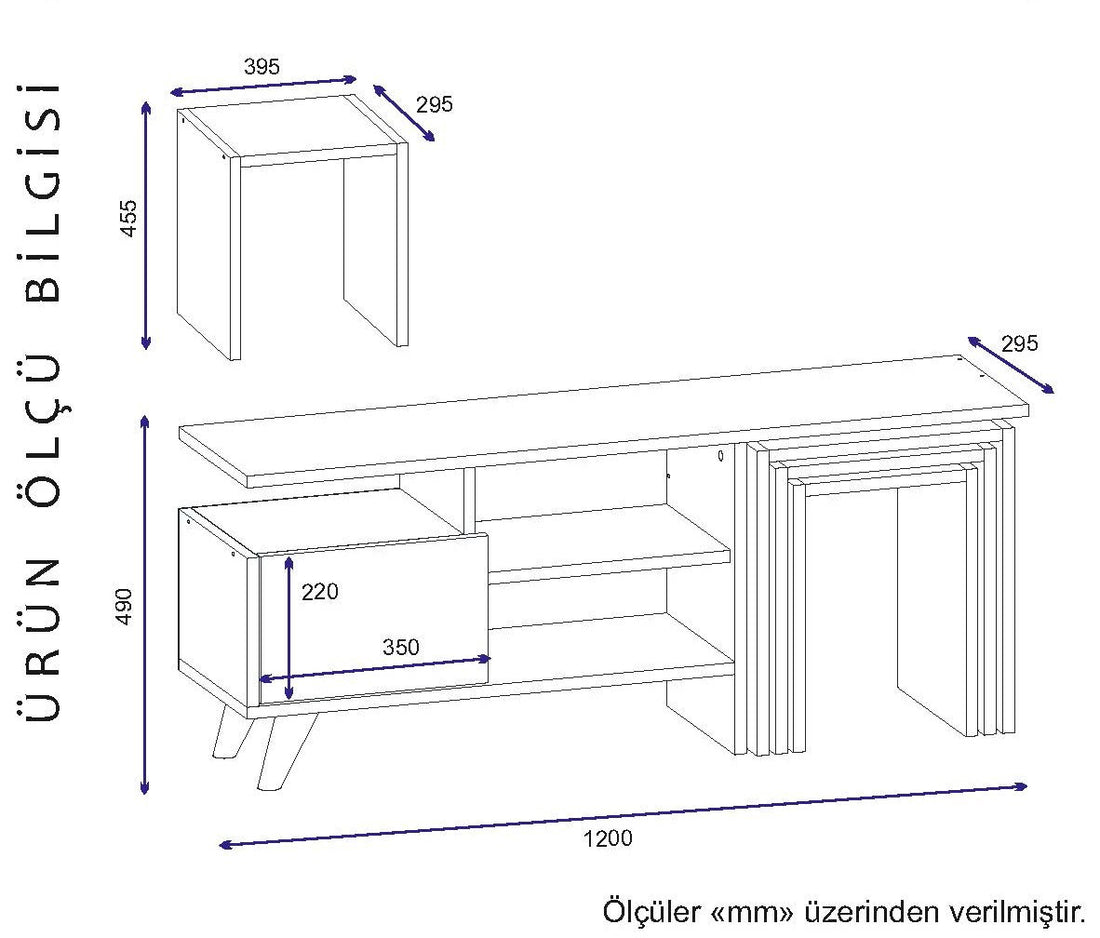 ÜRÜN ÖLÇÜ BİLGİSİ

395
295
455

295

490
220
350

1200

Ölçüler «mm» üzerinden verilmiştir.